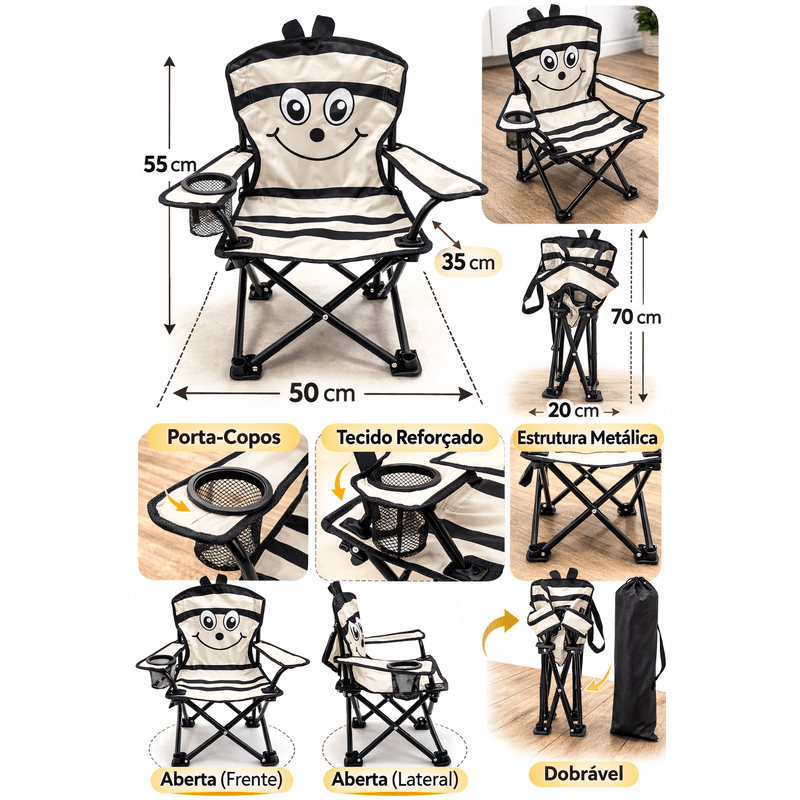 55 cm

35 cm

50 cm

70 cm

20 cm

Porta-Copos

Tecido Reforçado

Estrutura Metálica

Aberta (Frente)

Aberta (Lateral)

Dobrável